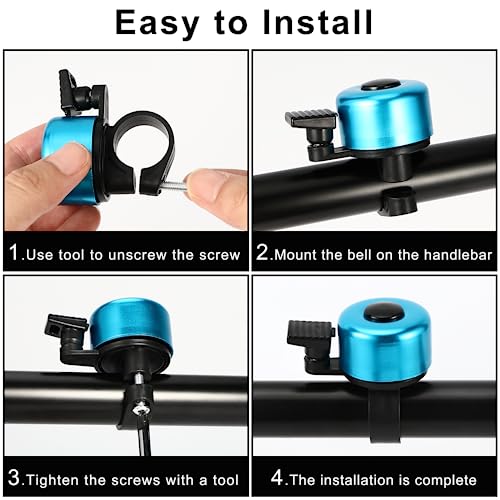 Easy to Install

1.Use tool to unscrew the screw

2.Mount the bell on the handlebar

3.Tighten the screws with a tool

4.The installation is complete