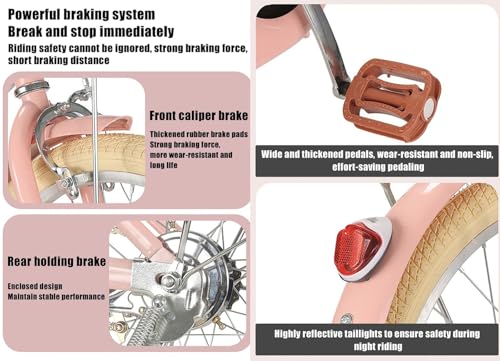 Powerful braking system
Break and stop immediately
Riding safety cannot be ignored, strong braking force, short braking distance

Front caliper brake
Thickened rubber brake pads
Strong braking force, more wear-resistant and long life

Rear holding brake
Enclosed design
Maintain stable performance

Wide and thickened pedals, wear-resistant and non-slip, effort-saving pedaling

Highly reflective taillights to ensure safety during night riding