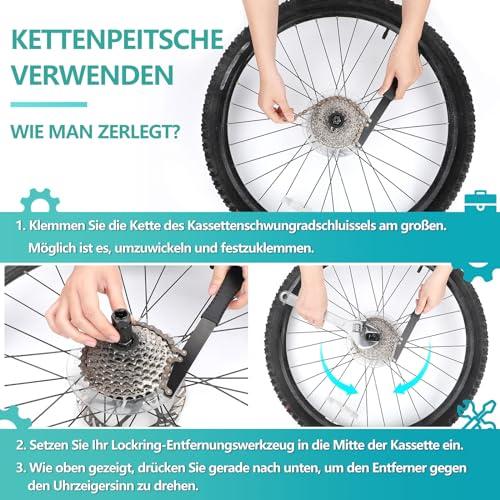 KETTENPEITSCHE VERWENDEN

WIE MAN ZERLEGT?

1. Klemmen Sie die Kette des Kassettenschwungradschluissels am großen. Möglich ist es, umzuwickeln und festzuklemmen.

2. Setzen Sie Ihr Lockring-Entfernungswerkzeug in die Mitte der Kassette ein.

3. Wie oben gezeigt, drücken Sie gerade nach unten, um den Entferner gegen den Uhrzeigersinn zu drehen.